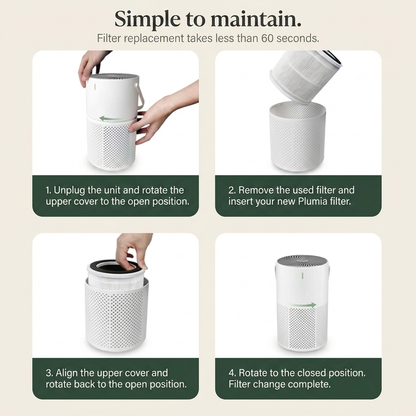 Simple to maintain.
Filter replacement takes less than 60 seconds.

1. Unplug the unit and rotate the upper cover to the open position.

2. Remove the used filter and insert your new Plumia filter.

3. Align the upper cover and rotate back to the open position.

4. Rotate to the closed position. Filter change complete.